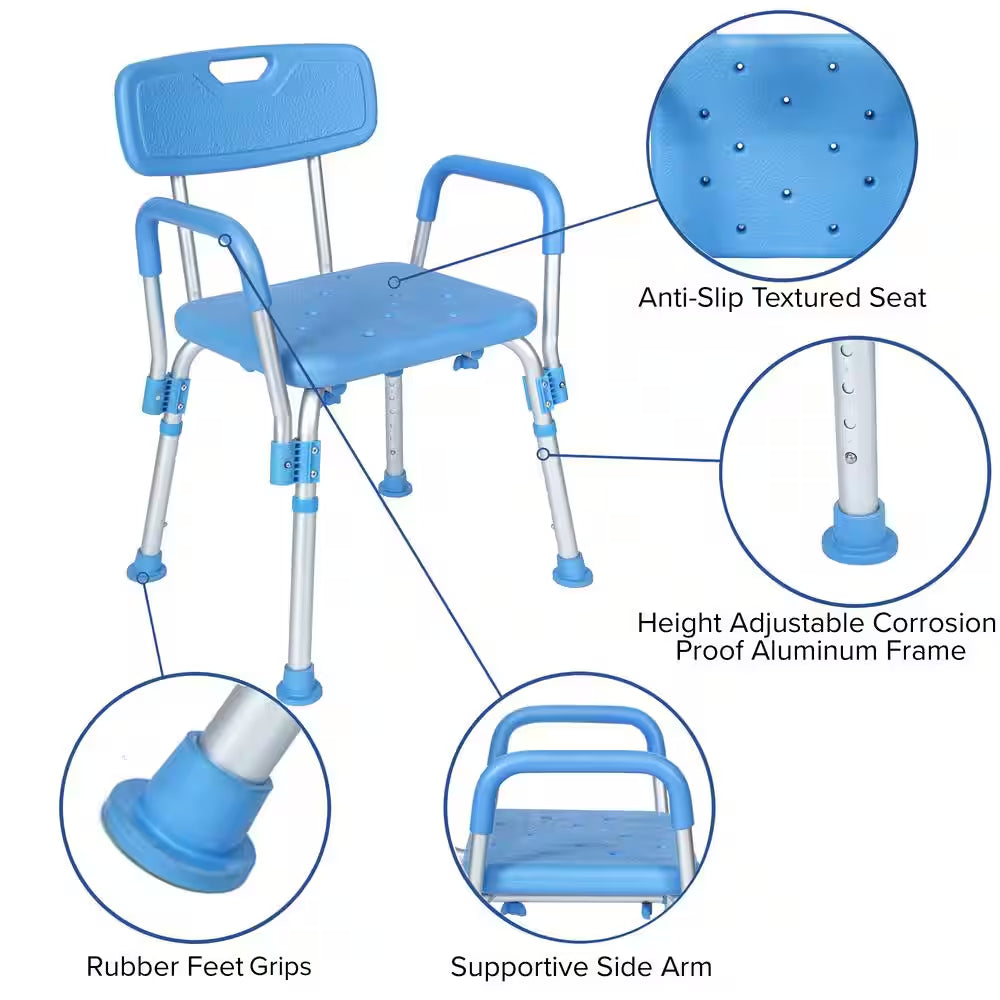 Anti-Slip Textured Seat

Height Adjustable Corrosion Proof Aluminum Frame

Rubber Feet Grips

Supportive Side Arm