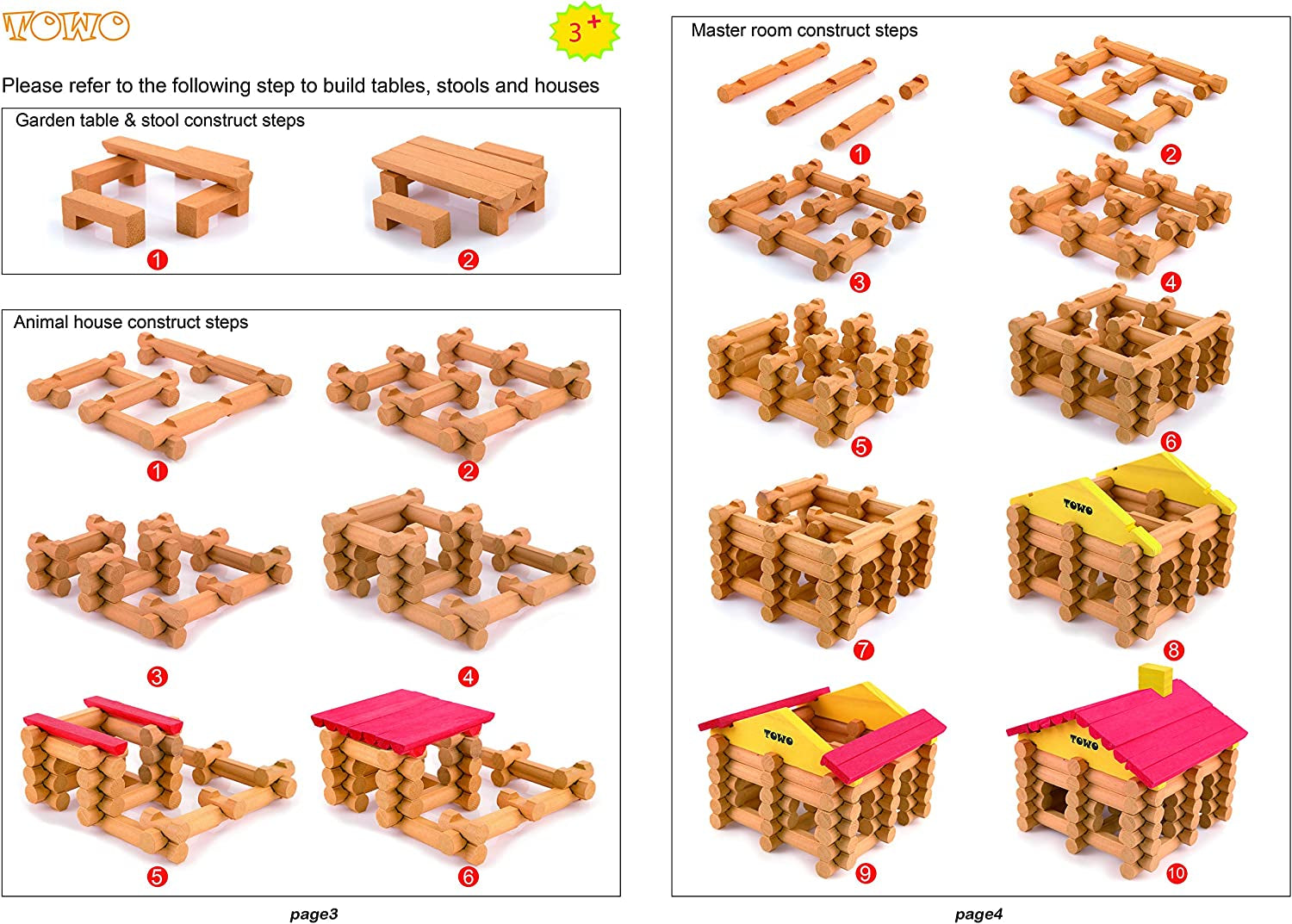 TOWO

3+

Please refer to the following step to build tables, stools and houses

Garden table & stool construct steps

1

2

Animal house construct steps

1

2

3

4

5

6

page3

Master room construct steps

1

2

3

4

5

6

7

TOWO

8

TOWO

9

TOWO

10

page4