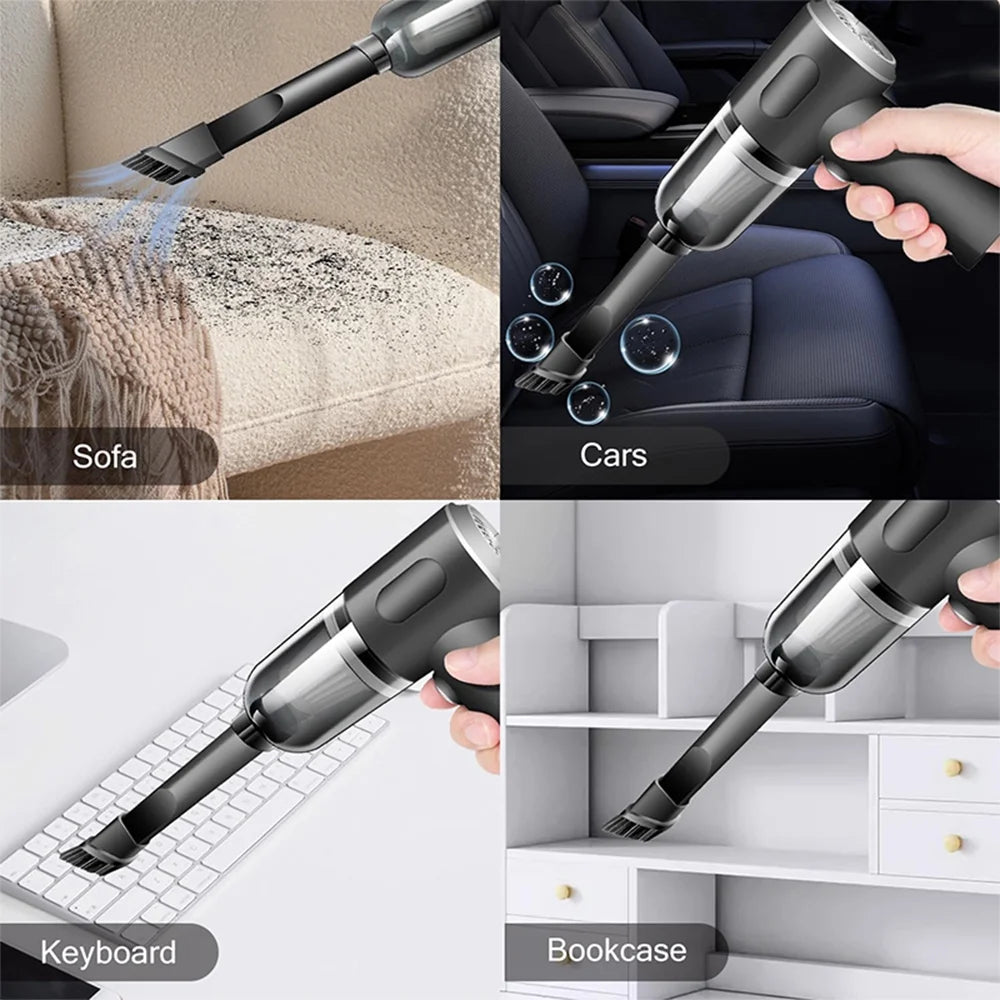 Sofa

Cars

Keyboard

Bookcase