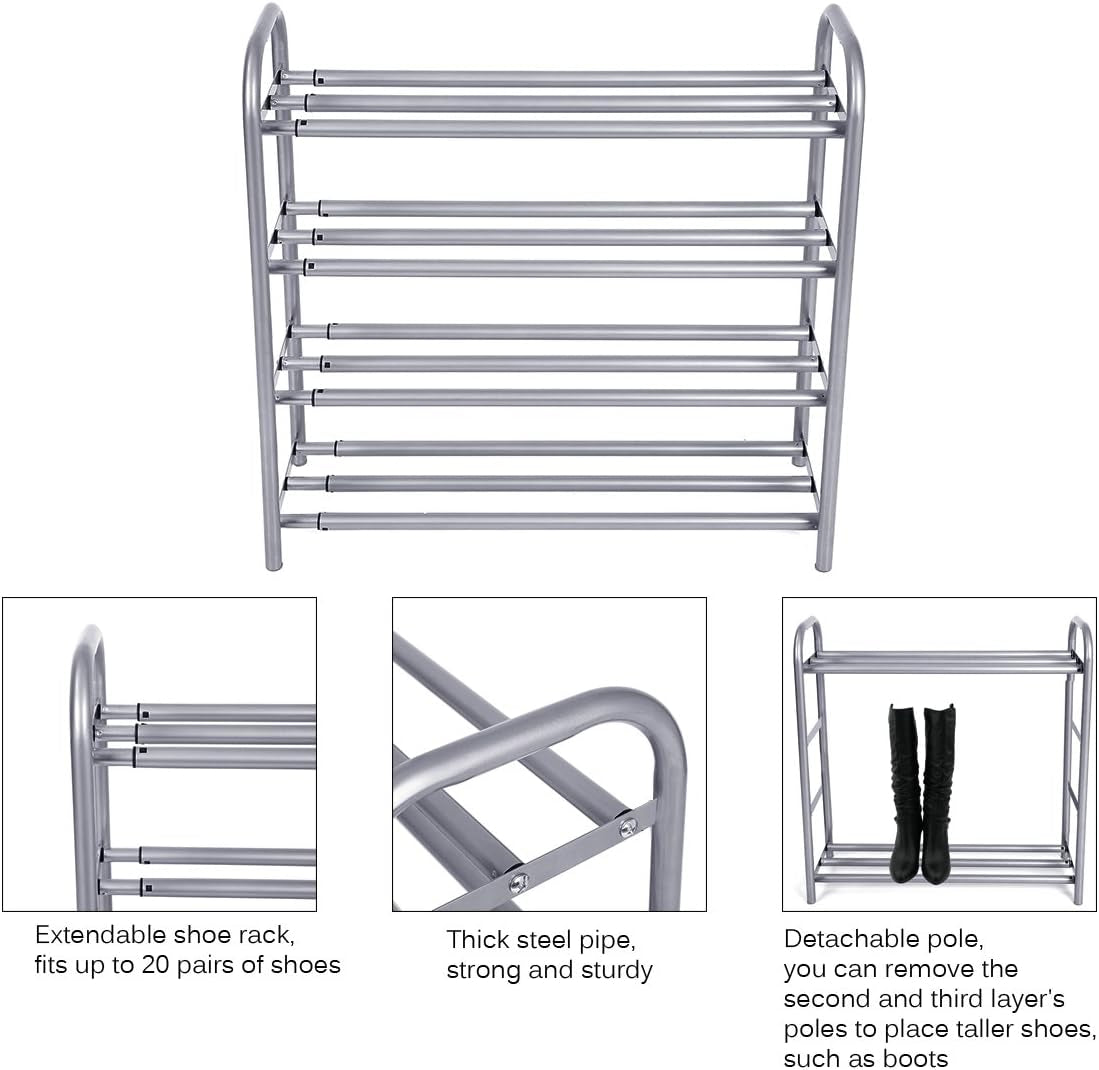 Extendable shoe rack, fits up to 20 pairs of shoes

Thick steel pipe, strong and sturdy

Detachable pole, you can remove the second and third layer's poles to place taller shoes, such as boots