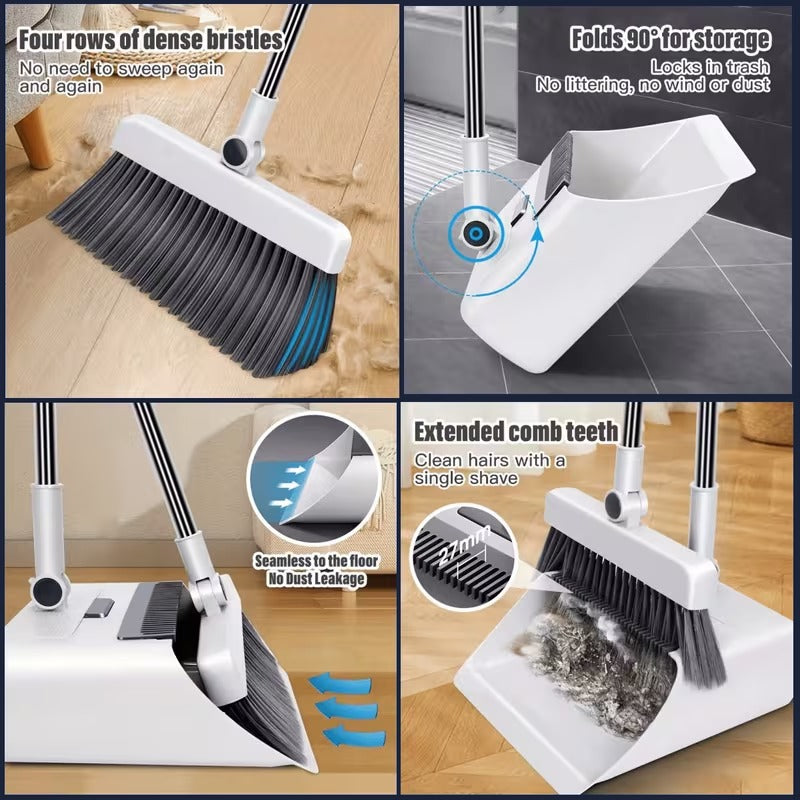 Four rows of dense bristles
No need to sweep again and again

Folds 90° for storage
Locks in trash
No littering, no wind or dust

Seamless to the floor
No Dust Leakage

Extended comb teeth
Clean hairs with a single shave

27mm